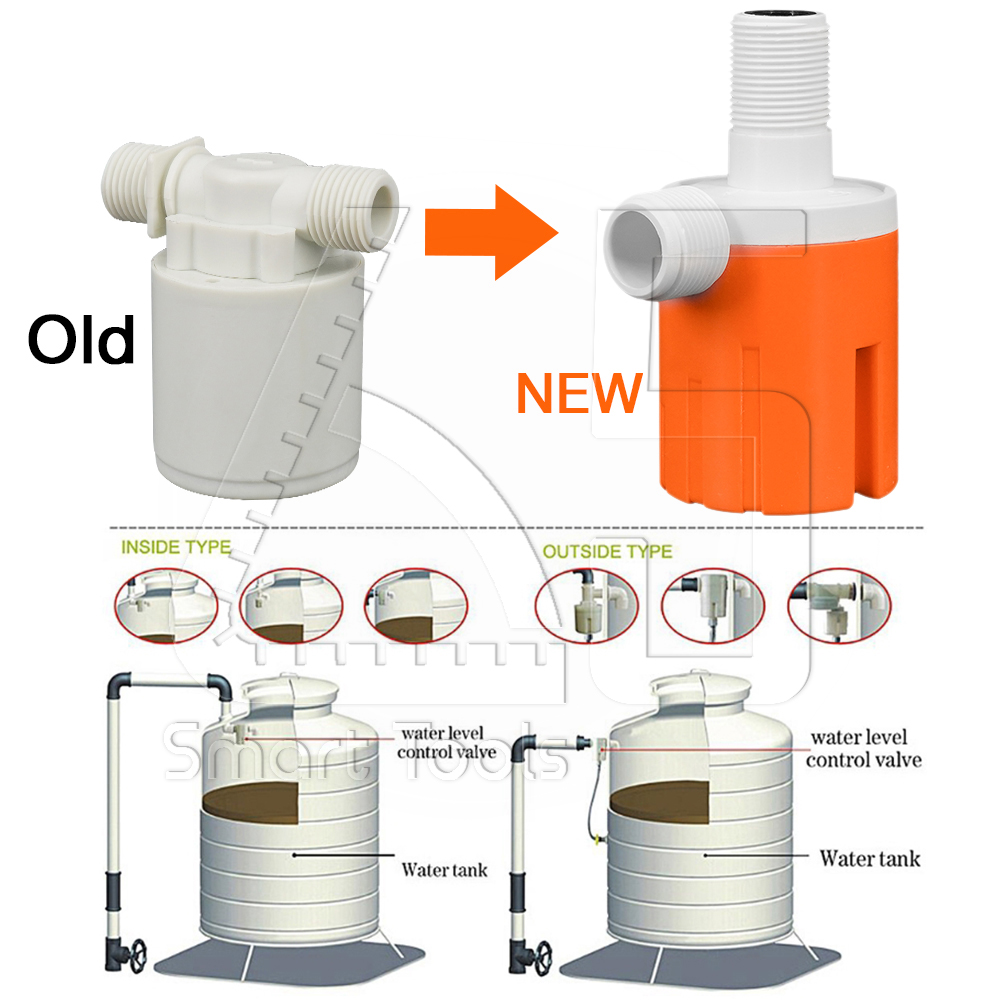 Old

NEW

INSIDE TYPE

OUTSIDE TYPE

Smart Tools

water level control valve

Water tank

water level control valve

Water tank