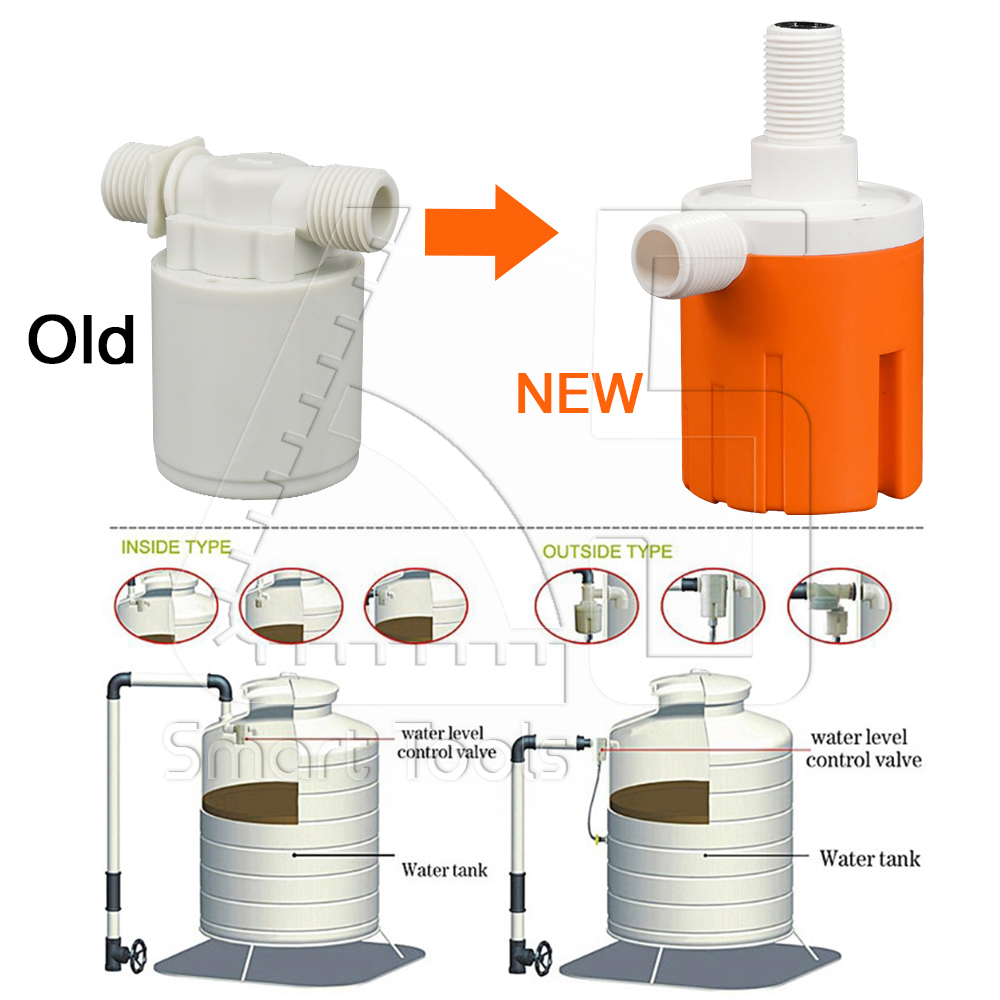 Old

NEW

INSIDE TYPE

OUTSIDE TYPE

Smart Tools

water level control valve

Water tank

water level control valve

Water tank