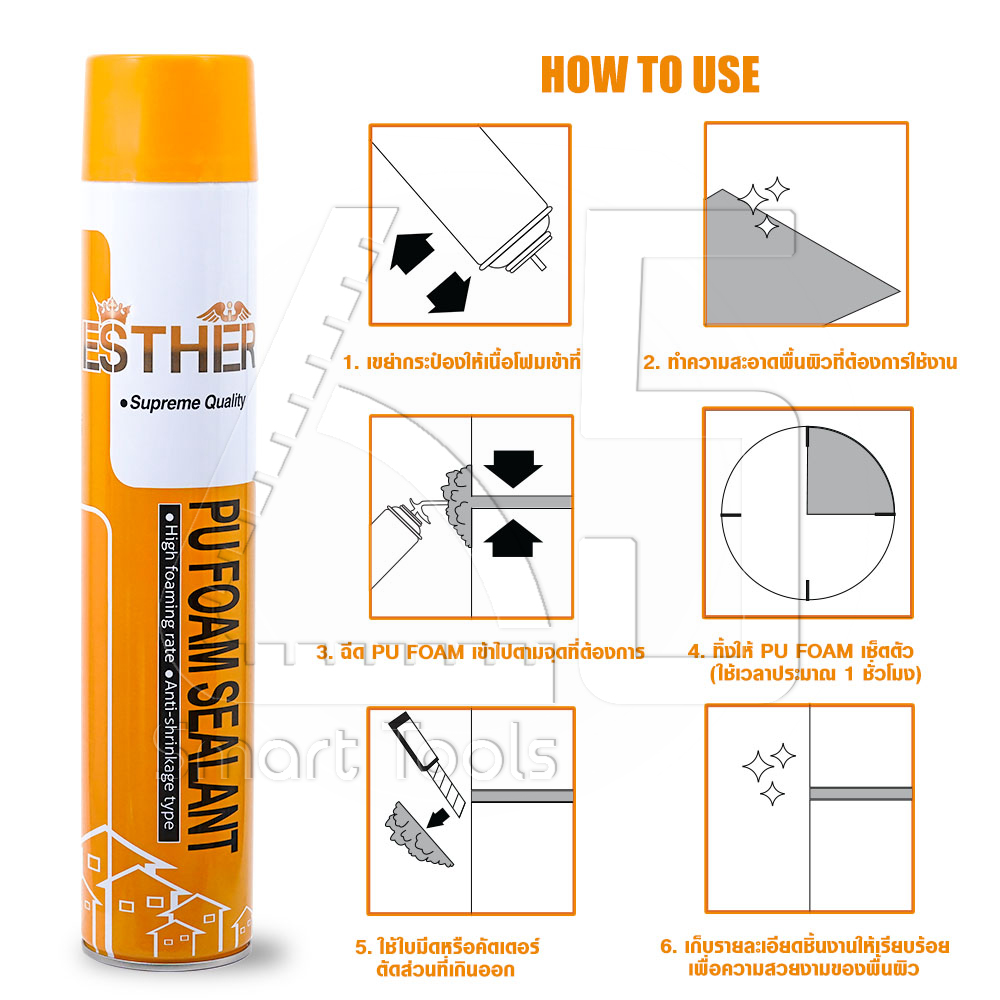 ESTHER
•Supreme Quality

PU FOAM SEALANT
•High foaming rate •Anti-shrinkage type

HOW TO USE

1. เขย่ากระป๋องให้เนื้อโฟมเข้าที่

2. ทำความสะอาดพื้นผิวที่ต้องการใช้งาน

3. ฉีด PU FOAM เข้าไปตามจุดที่ต้องการ

4. ทิ้งให้ PU FOAM เซ็ตตัว (ใช้เวลาประมาณ 1 ชั่วโมง)

5. ใช้ใบมีดหรือคัตเตอร์ ตัดส่วนที่เกินออก

6. เก็บรายละเอียดชิ้นงานให้เรียบร้อย เพื่อความสวยงามของพื้นผิว

Smart Tools