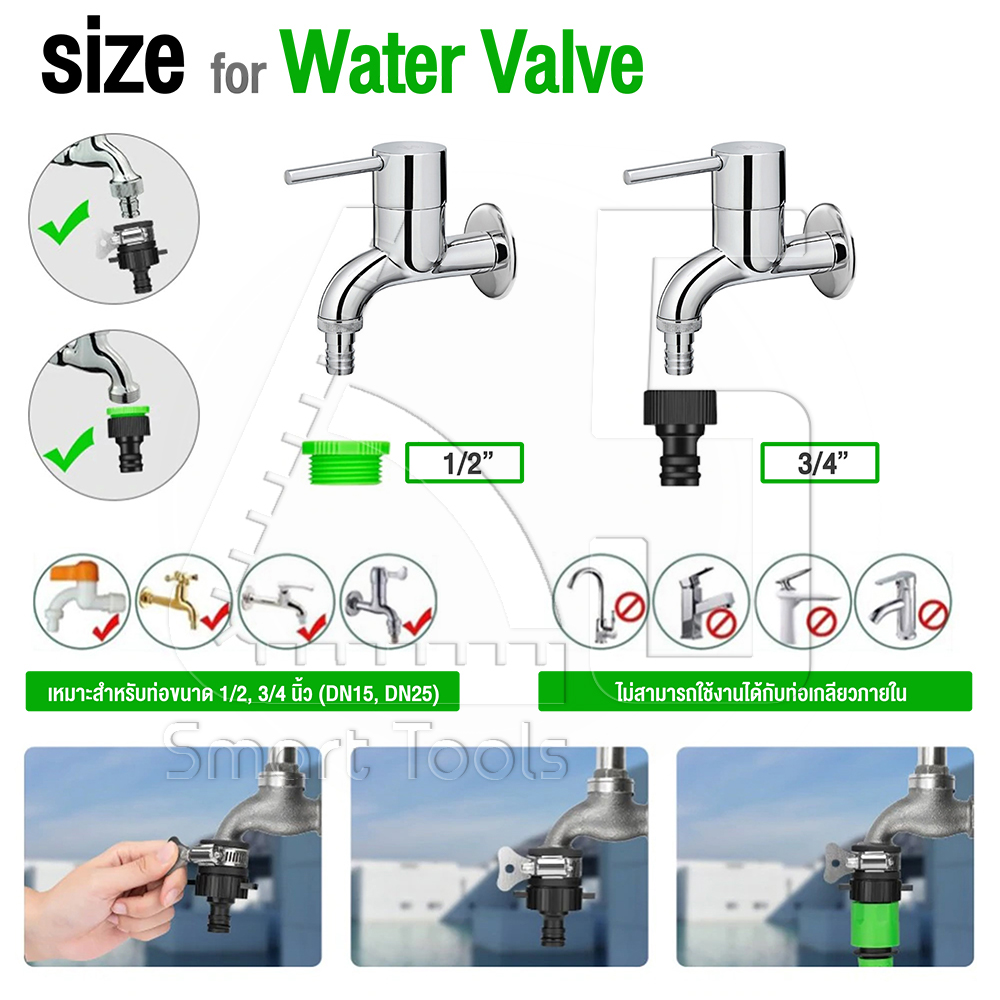 size for Water Valve

1/2”

3/4”

เหมาะสำหรับท่อขนาด 1/2, 3/4 นิ้ว (DN15, DN25)

ไม่สามารถใช้งานได้กับท่อเกลียวภายใน

Smart Tools