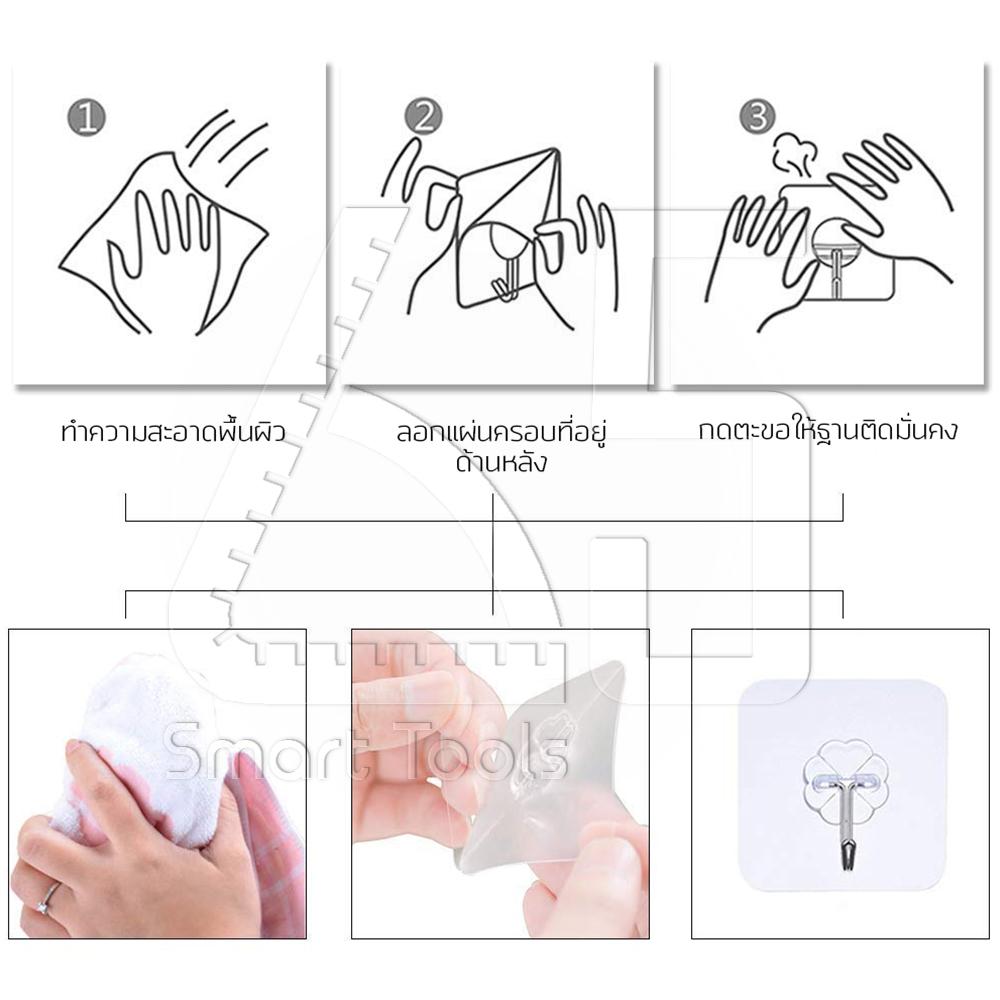 1

2

3

ทำความสะอาดพื้นผิว

ลอกแผ่นครอบที่อยู่ด้านหลัง

กดตะขอให้ฐานติดมั่นคง

Smart Tools