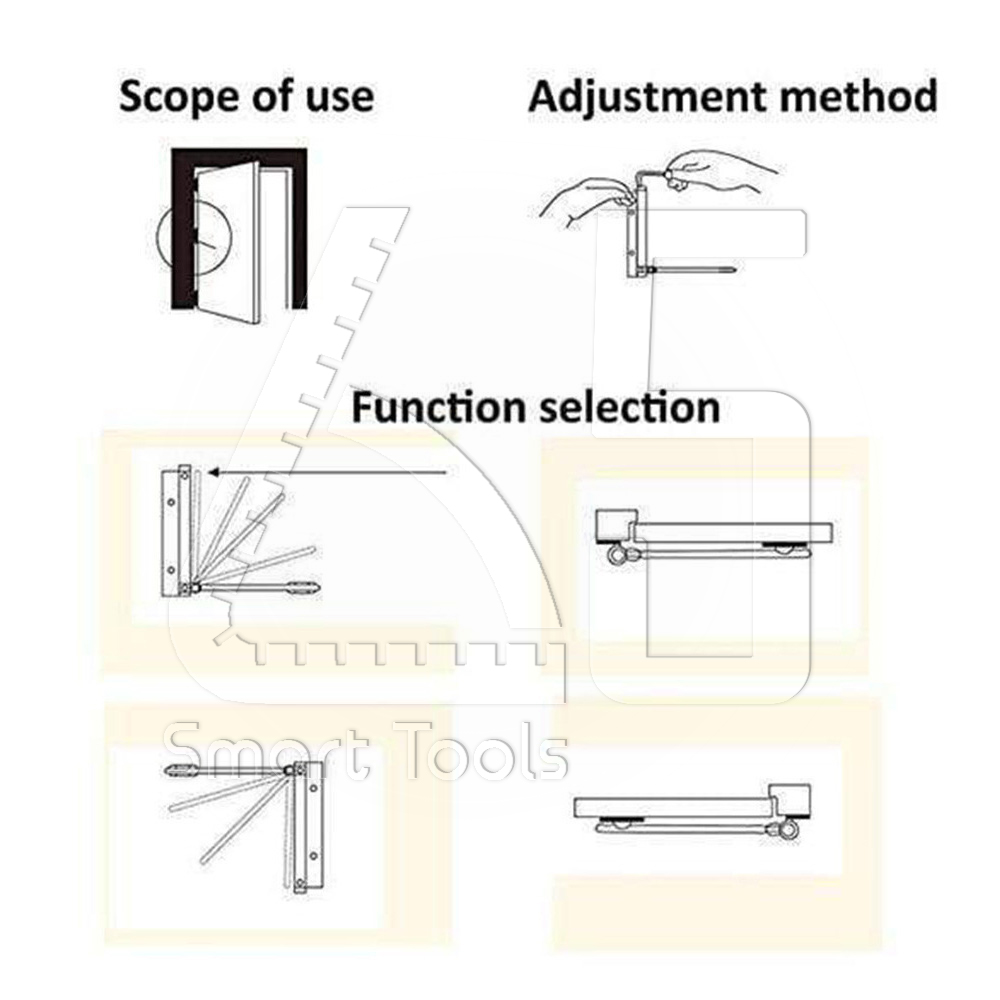 Scope of use

Adjustment method

Function selection

Smart Tools